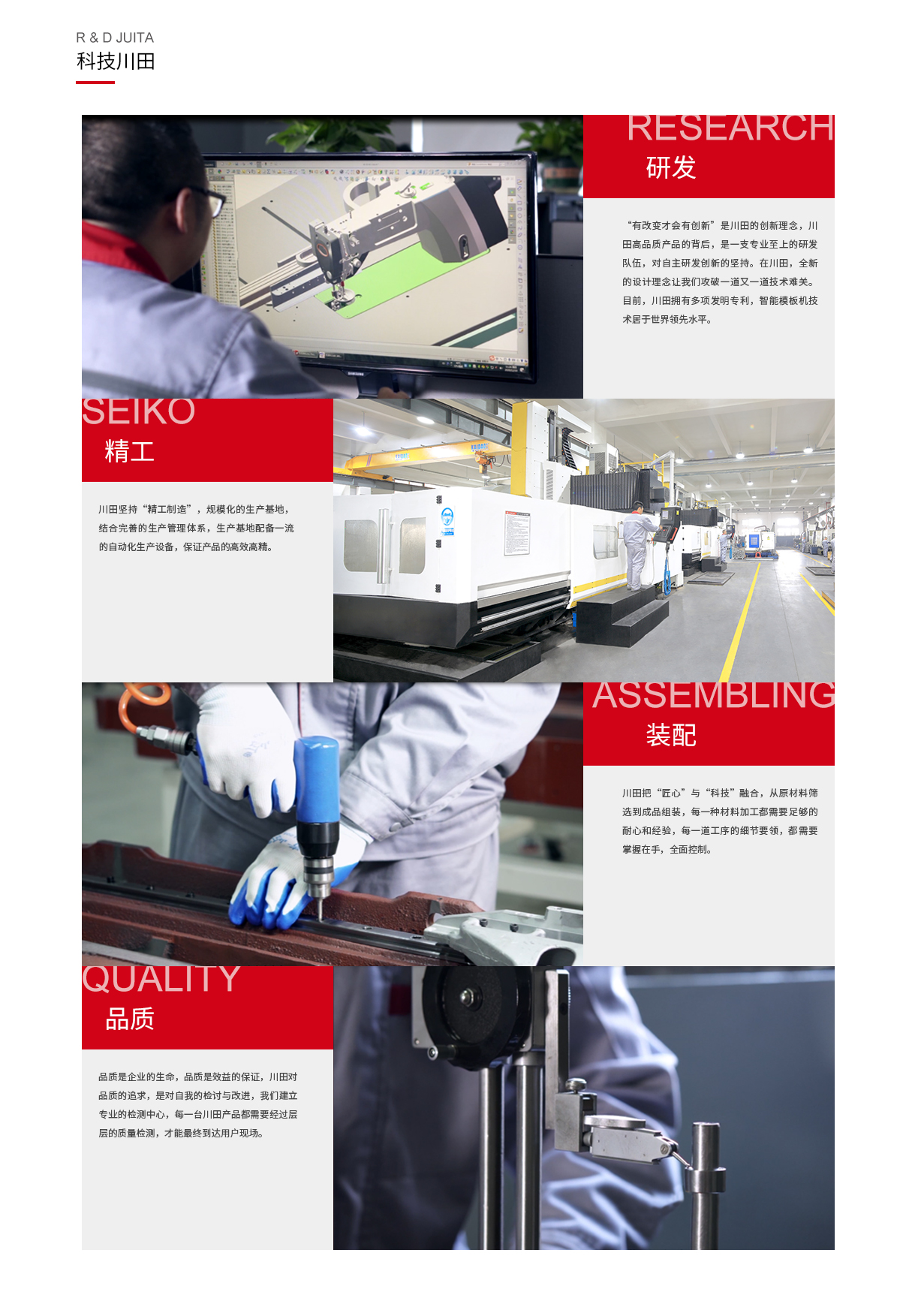 R & D JUITA
科技川田

RESEARCH
研发

“有改变才会有创新”是川田的创新理念，川田高品质产品的背后，是一支专业至上的研发队伍，对自主研发创新的坚持。在川田，全新的设计理念让我们攻破一道又一道技术难关。目前，川田拥有多项发明专利，智能模板机技术居于世界领先水平。

SEIKO
精工

川田坚持“精工制造”，规模化的生产基地，结合完善的生产管理体系，生产基地配备一流的自动化生产设备，保证产品的高效高精。

ASSEMBLING
装配

川田把“匠心”与“科技”融合，从原材料筛选到成品组装，每一种材料加工都需要足够的耐心和经验，每一道工序的细节要领，都需要掌握在手，全面控制。

QUALITY
品质

品质是企业的生命，品质是效益的保证，川田对品质的追求，是对自我的检讨与改进，我们建立专业的检测中心，每一台川田产品都需要经过层层的质量检测，才能最终到达用户现场。